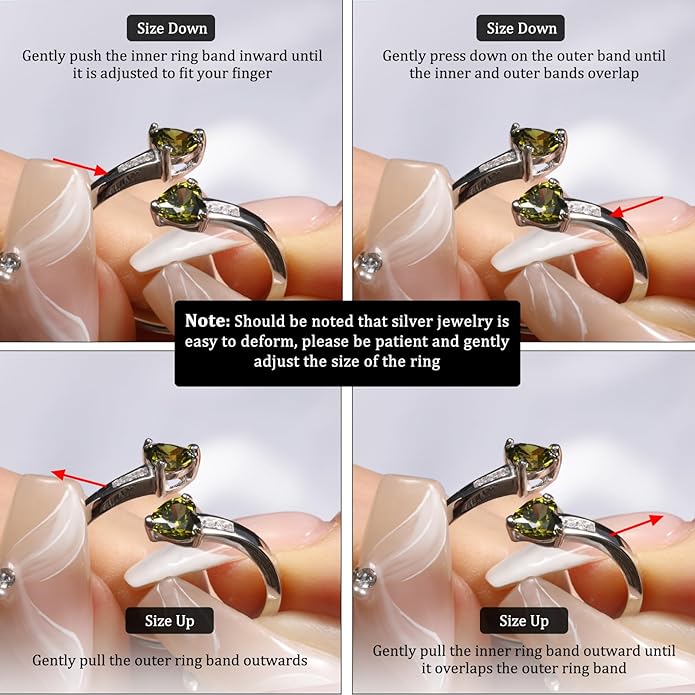 Size Down

Gently push the inner ring band inward until it is adjusted to fit your finger

Size Down

Gently press down on the outer band until the inner and outer bands overlap

Note: Should be noted that silver jewelry is easy to deform, please be patient and gently adjust the size of the ring

Size Up

Gently pull the outer ring band outwards

Size Up

Gently pull the inner ring band outward until it overlaps the outer ring band