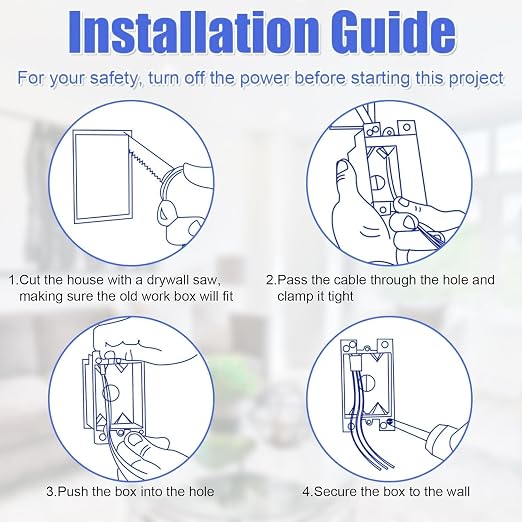 Installation Guide

For your safety, turn off the power before starting this project

1.Cut the house with a drywall saw, making sure the old work box will fit

2.Pass the cable through the hole and clamp it tight

3.Push the box into the hole

4.Secure the box to the wall