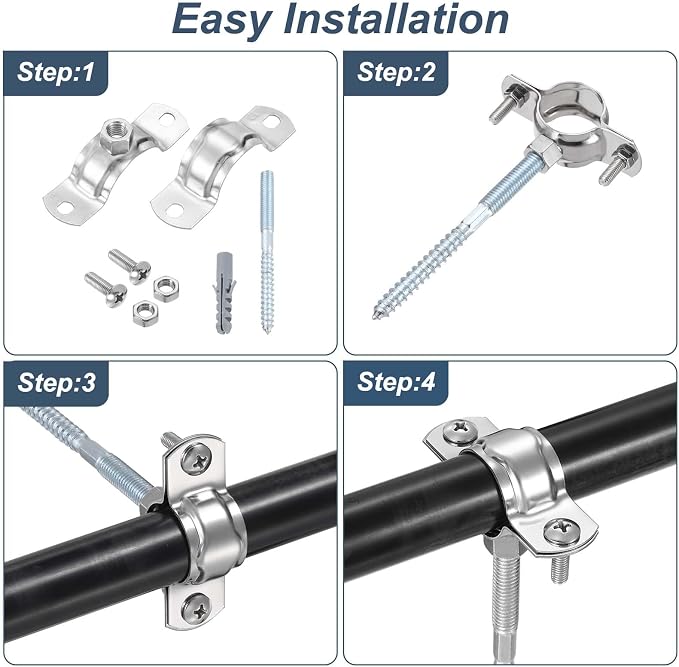 Easy Installation

Step:1

Step:2

Step:3

Step:4