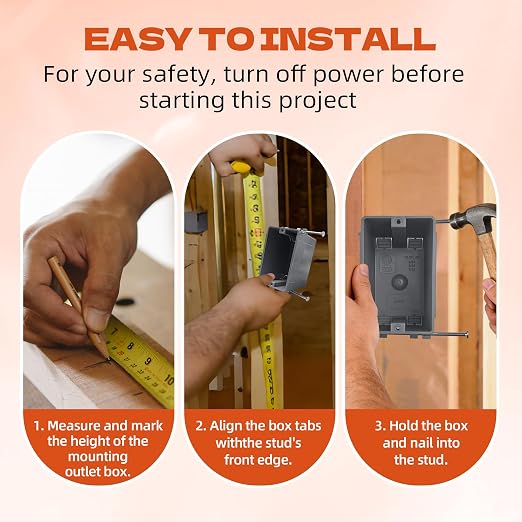 EASY TO INSTALL
For your safety, turn off power before starting this project

7 8 9 10

1. Measure and mark the height of the mounting outlet box.

2. Align the box tabs withthe stud's front edge.

3. Hold the box and nail into the stud.