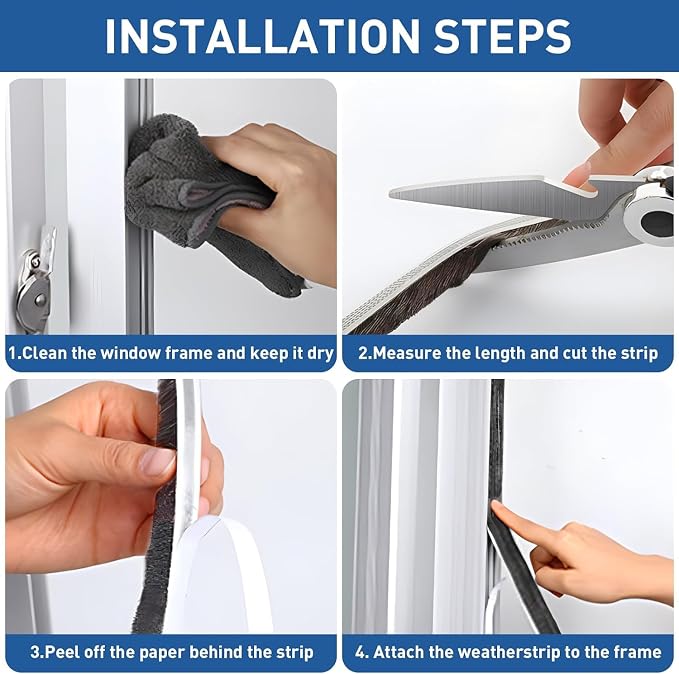 INSTALLATION STEPS

1.Clean the window frame and keep it dry

2.Measure the length and cut the strip

3.Peel off the paper behind the strip

4. Attach the weatherstrip to the frame