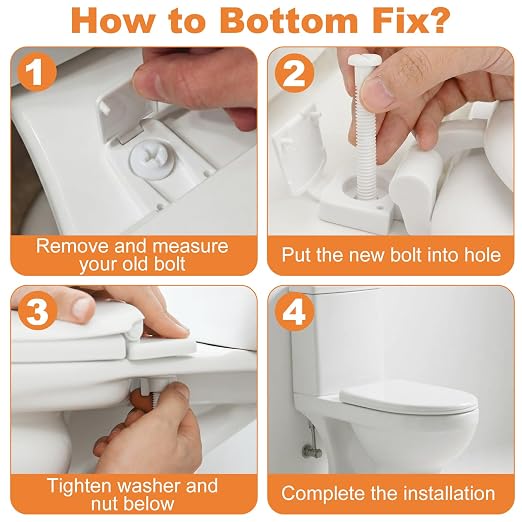 How to Bottom Fix?

1

Remove and measure your old bolt

2

Put the new bolt into hole

3

Tighten washer and nut below

4

Complete the installation