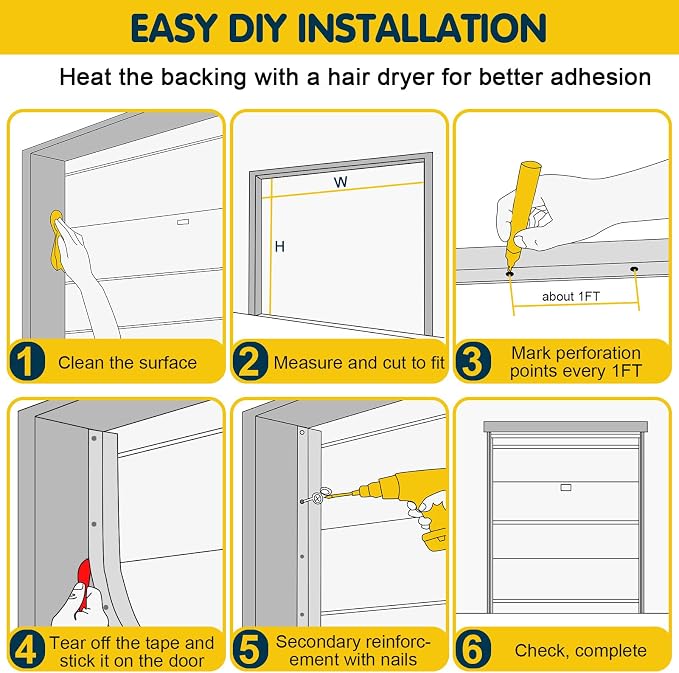 EASY DIY INSTALLATION

Heat the backing with a hair dryer for better adhesion

1 Clean the surface

W

H

2 Measure and cut to fit

about 1FT

3 Mark perforation points every 1FT

4 Tear off the tape and stick it on the door

5 Secondary reinforcement with nails

6 Check, complete