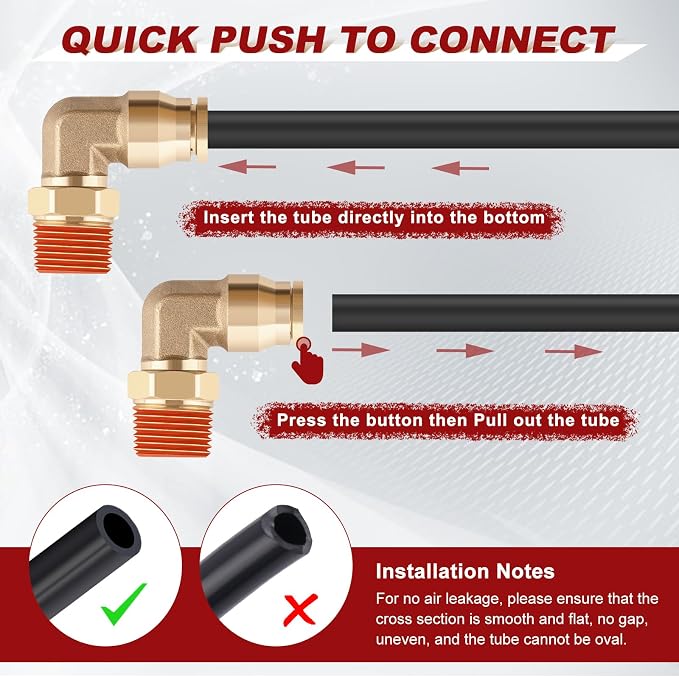 QUICK PUSH TO CONNECT

Insert the tube directly into the bottom

Press the button then Pull out the tube

Installation Notes

For no air leakage, please ensure that the cross section is smooth and flat, no gap, uneven, and the tube cannot be oval.