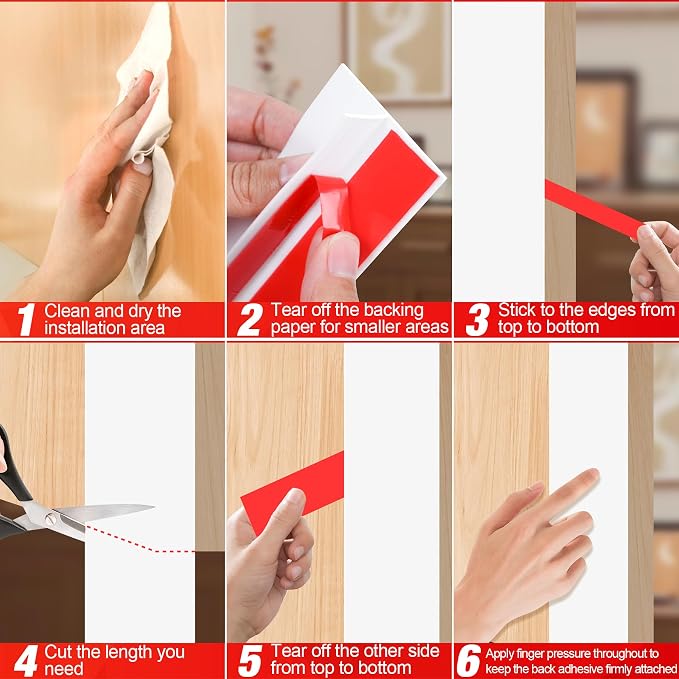 1 Clean and dry the installation area

2 Tear off the backing paper for smaller areas

3 Stick to the edges from top to bottom

4 Cut the length you need

5 Tear off the other side from top to bottom

6 Apply finger pressure throughout to keep the back adhesive firmly attached