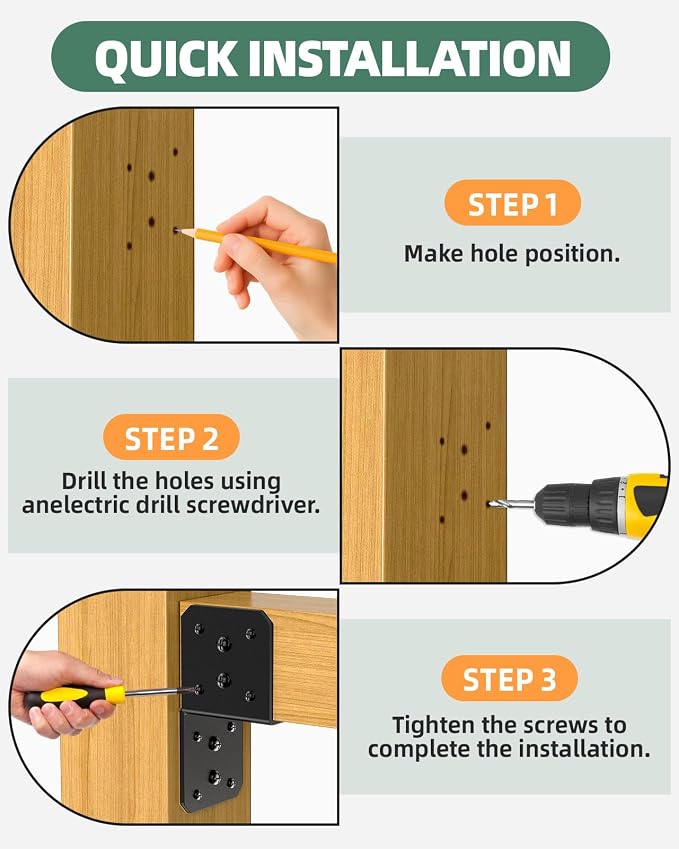 QUICK INSTALLATION

STEP 1
Make hole position.

STEP 2
Drill the holes using anelectric drill screwdriver.

STEP 3
Tighten the screws to complete the installation.