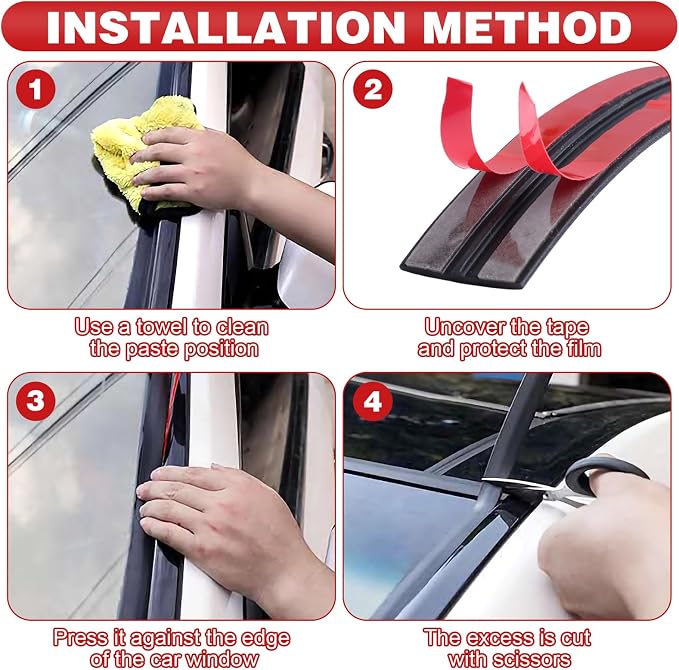 INSTALLATION METHOD

1

Use a towel to clean the paste position

2

Uncover the tape and protect the film

3

Press it against the edge of the car window

4

The excess is cut with scissors