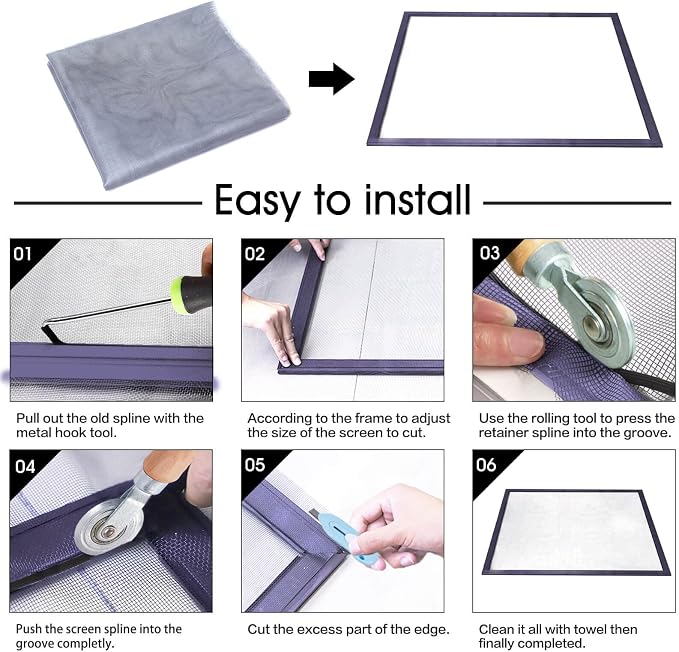 Easy to install

01

Pull out the old spline with the metal hook tool.

02

According to the frame to adjust the size of the screen to cut.

03

Use the rolling tool to press the retainer spline into the groove.

04

Push the screen spline into the groove completly.

05

Cut the excess part of the edge.

06

Clean it all with towel then finally completed.