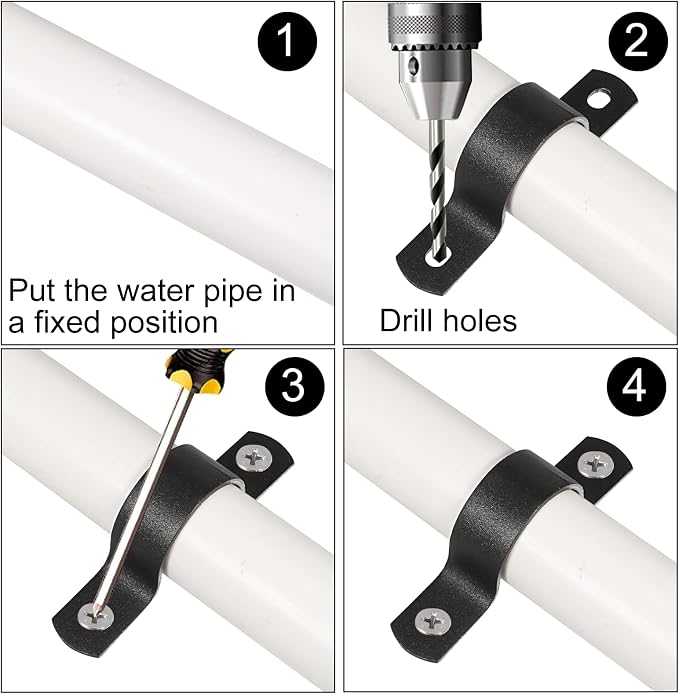 1

Put the water pipe in a fixed position

2

Drill holes

3

4