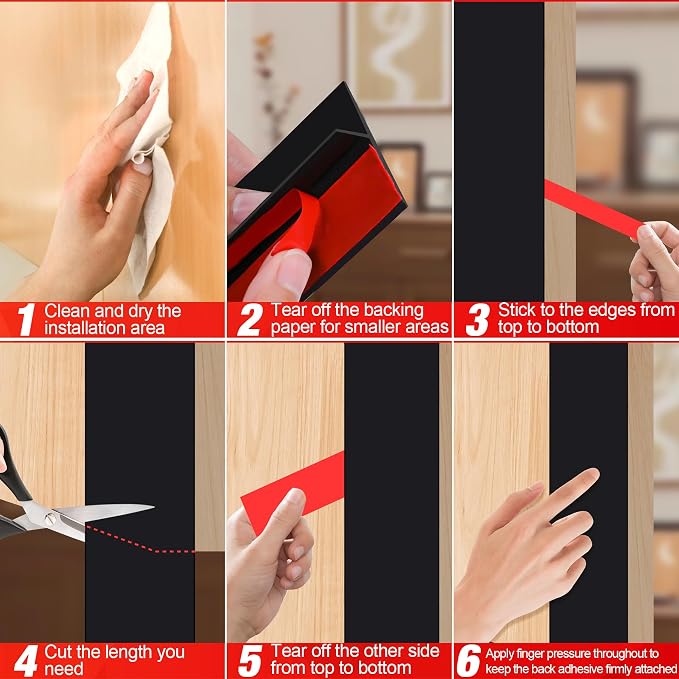 1 Clean and dry the installation area

2 Tear off the backing paper for smaller areas

3 Stick to the edges from top to bottom

4 Cut the length you need

5 Tear off the other side from top to bottom

6 Apply finger pressure throughout to keep the back adhesive firmly attached