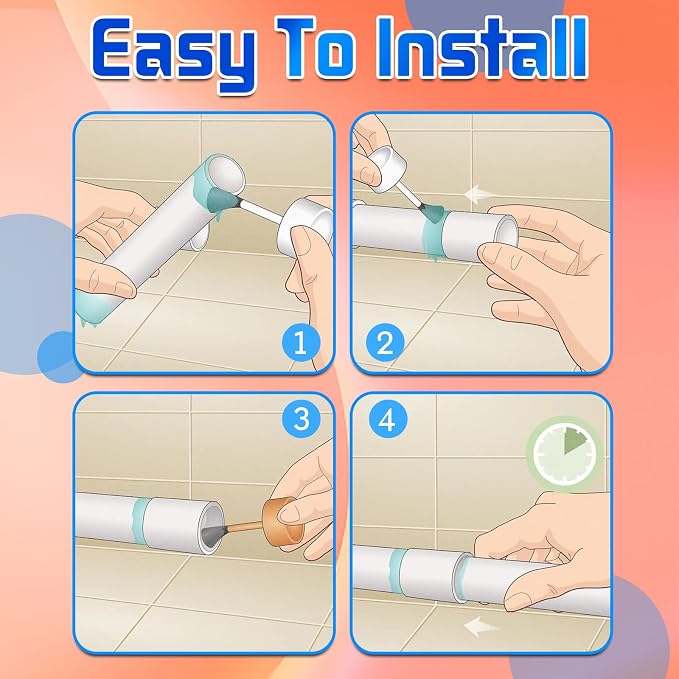 Easy To Install

1

2

3

4