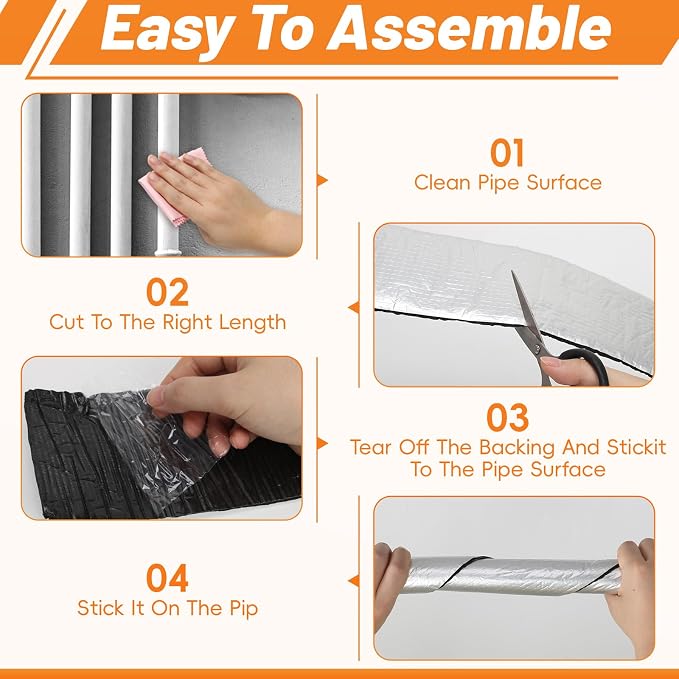 Easy To Assemble

01
Clean Pipe Surface

02
Cut To The Right Length

03
Tear Off The Backing And Stickit To The Pipe Surface

04
Stick It On The Pip