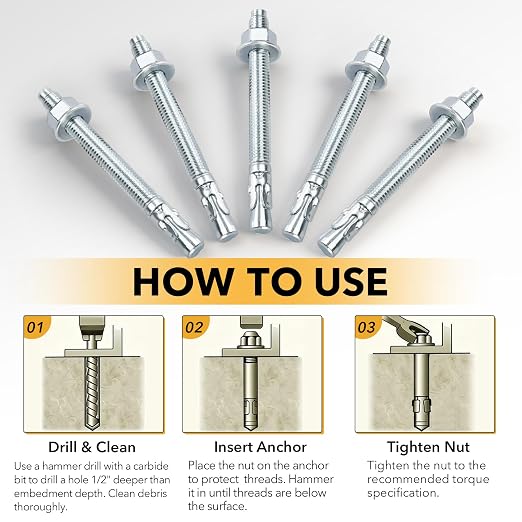 HOW TO USE

01

Drill & Clean

Use a hammer drill with a carbide bit to drill a hole 1/2" deeper than embedment depth. Clean debris thoroughly.

02

Insert Anchor

Place the nut on the anchor to protect threads. Hammer it in until threads are below the surface.

03

Tighten Nut

Tighten the nut to the recommended torque specification.