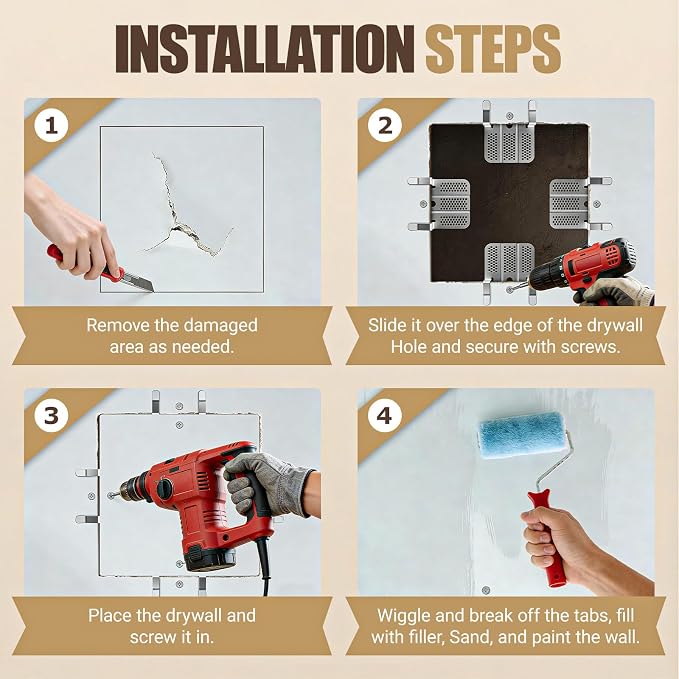 INSTALLATION STEPS

1

Remove the damaged area as needed.

2

Slide it over the edge of the drywall Hole and secure with screws.

3

Place the drywall and screw it in.

4

Wiggle and break off the tabs, fill with filler, Sand, and paint the wall.