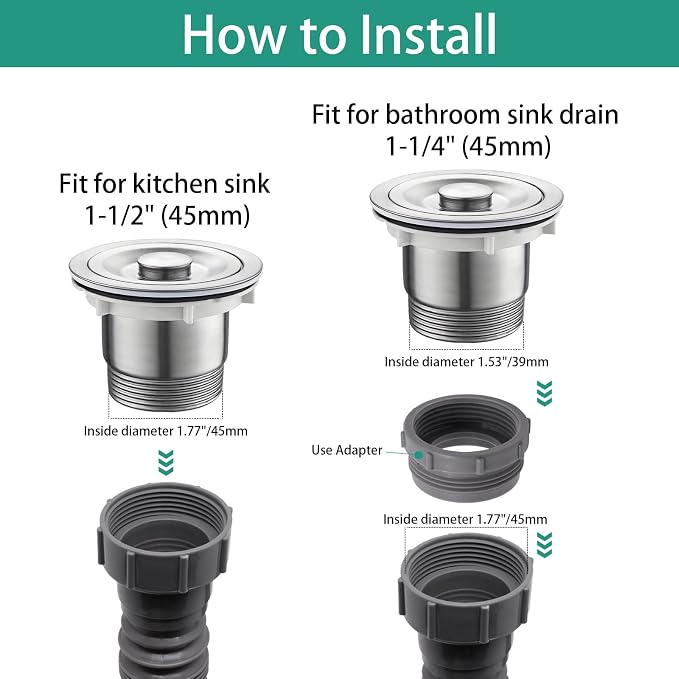 How to Install

Fit for kitchen sink
1-1/2" (45mm)

Inside diameter 1.77"/45mm

Fit for bathroom sink drain
1-1/4" (45mm)

Inside diameter 1.53"/39mm

Use Adapter

Inside diameter 1.77"/45mm