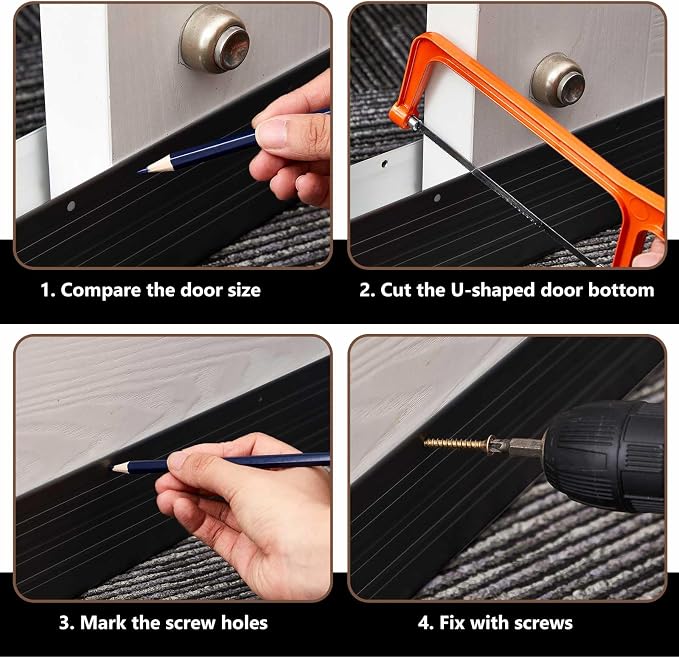 1. Compare the door size

2. Cut the U-shaped door bottom

3. Mark the screw holes

4. Fix with screws