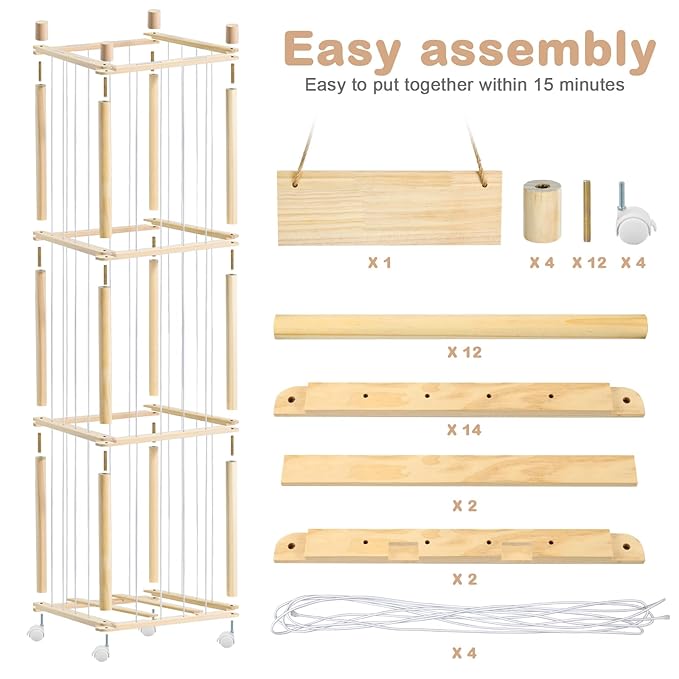 Easy assembly
Easy to put together within 15 minutes

X 1

X 4

X 12

X 4

X 12

X 14

X 2

X 2

X 4