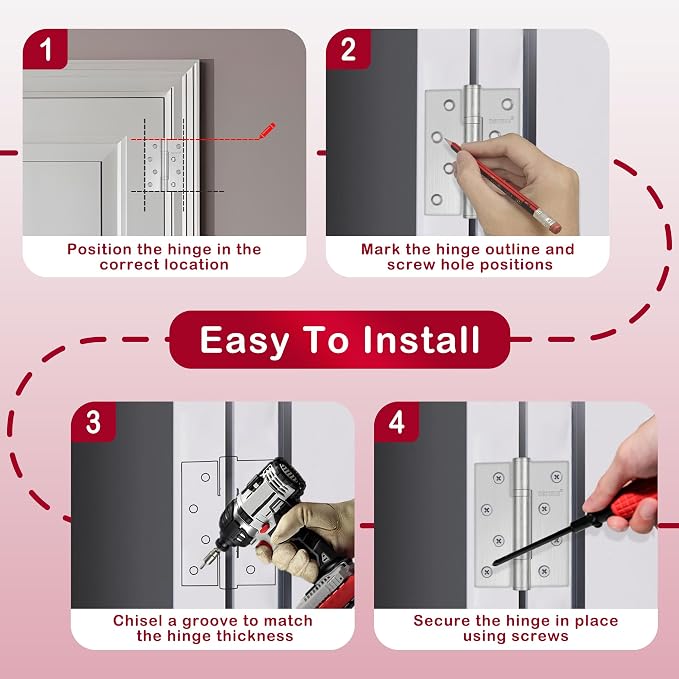 1

Position the hinge in the correct location

2

Mark the hinge outline and screw hole positions

Easy To Install

3

Chisel a groove to match the hinge thickness

4

Secure the hinge in place using screws