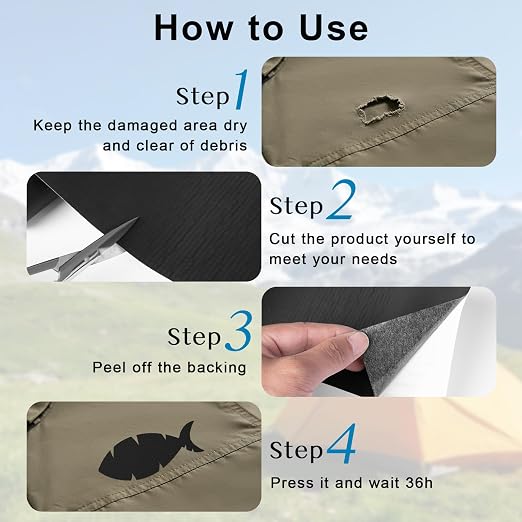 How to Use

Step 1
Keep the damaged area dry and clear of debris

Step 2
Cut the product yourself to meet your needs

Step 3
Peel off the backing

Step 4
Press it and wait 36h