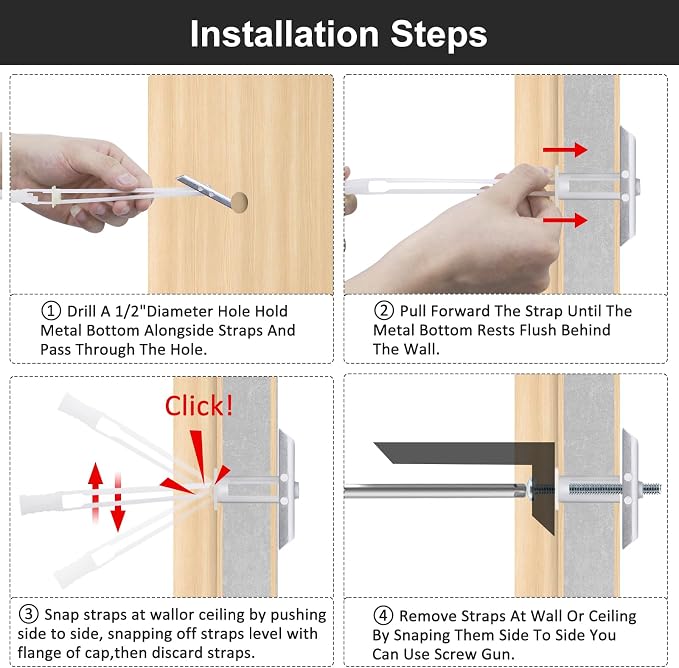 Installation Steps

① Drill A 1/2"Diameter Hole Hold Metal Bottom Alongside Straps And Pass Through The Hole.

② Pull Forward The Strap Until The Metal Bottom Rests Flush Behind The Wall.

Click!

③ Snap straps at wallor ceiling by pushing side to side, snapping off straps level with flange of cap,then discard straps.

④ Remove Straps At Wall Or Ceiling By Snaping Them Side To Side You Can Use Screw Gun.