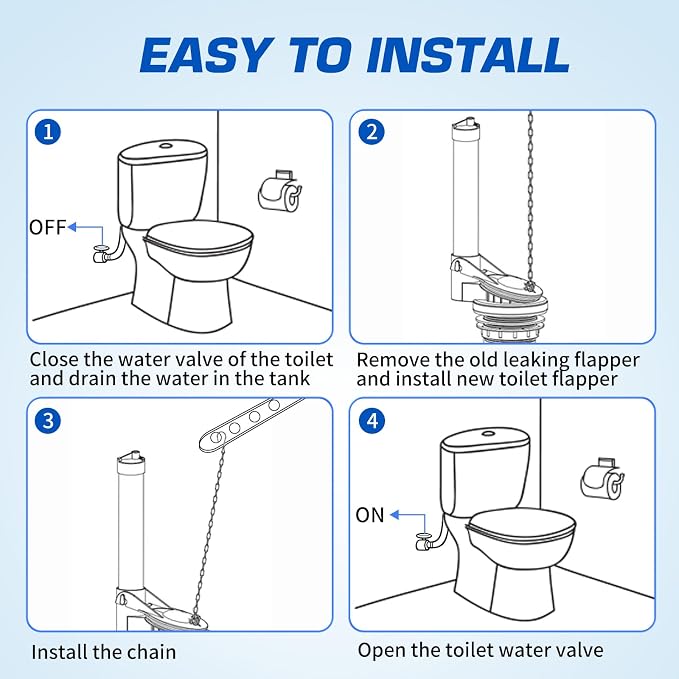 EASY TO INSTALL

1

OFF

Close the water valve of the toilet and drain the water in the tank

2

Remove the old leaking flapper and install new toilet flapper

3

Install the chain

4

ON

Open the toilet water valve