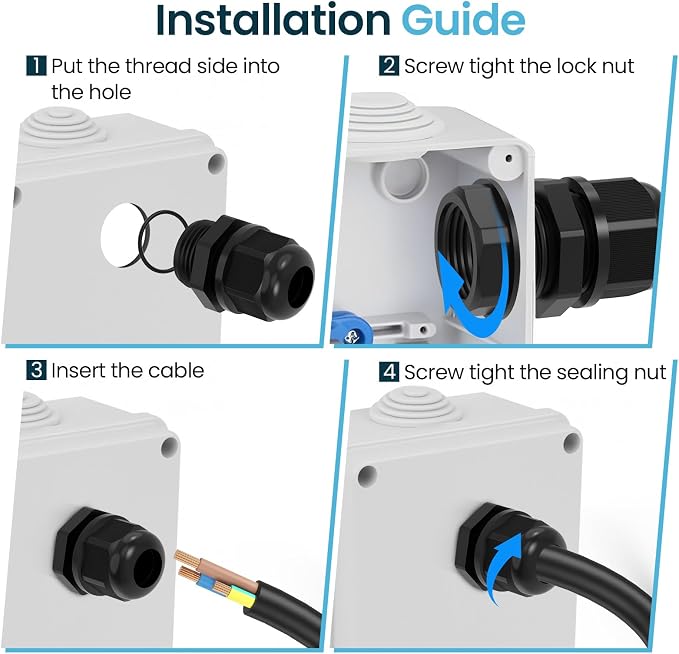 Installation Guide

1 Put the thread side into the hole

2 Screw tight the lock nut

3 Insert the cable

4 Screw tight the sealing nut