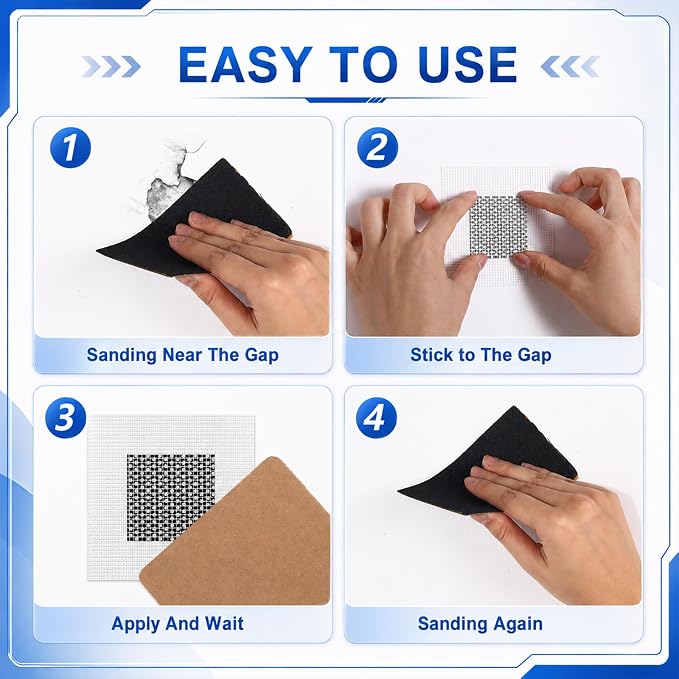 EASY TO USE

1

Sanding Near The Gap

2

Stick to The Gap

3

Apply And Wait

4

Sanding Again