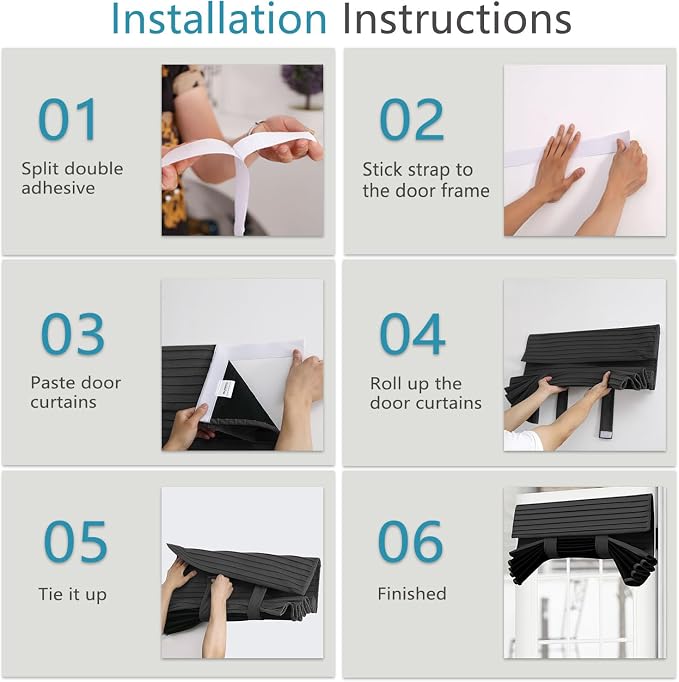 Installation Instructions

01
Split double adhesive

02
Stick strap to the door frame

03
Paste door curtains

04
Roll up the door curtains

05
Tie it up

06
Finished