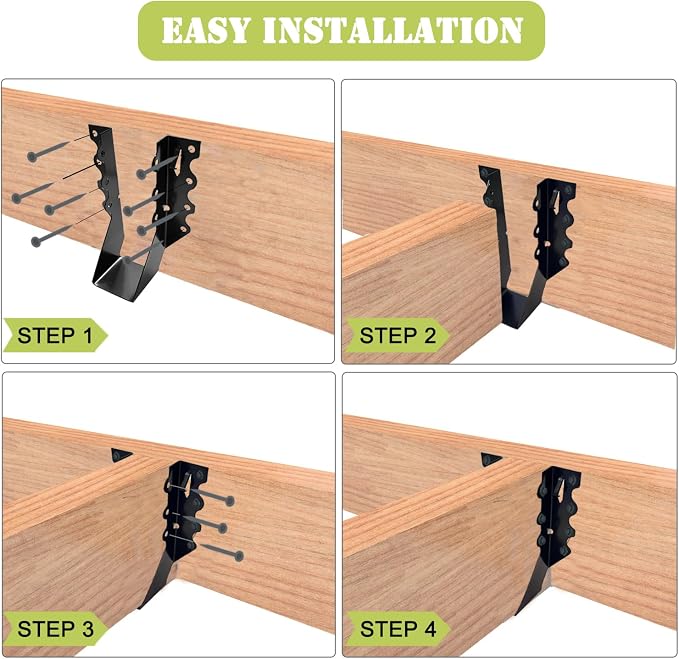 EASY INSTALLATION

STEP 1

STEP 2

STEP 3

STEP 4