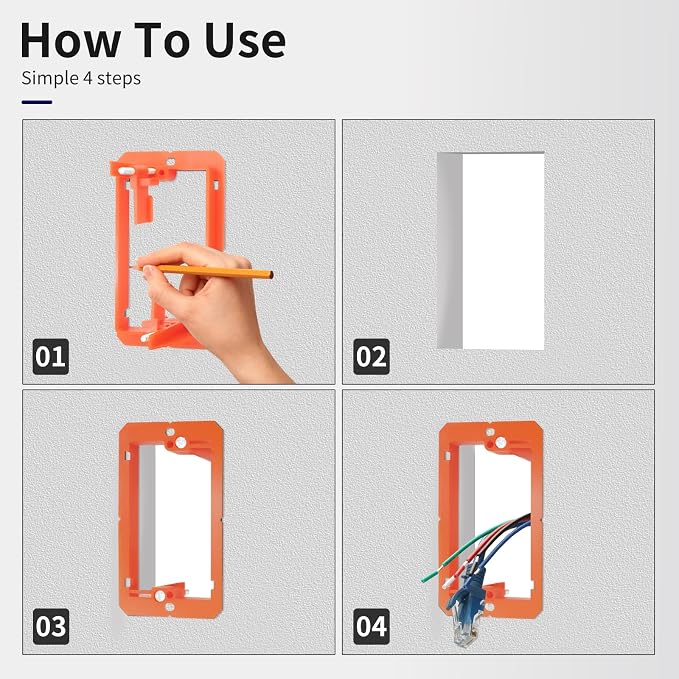 How To Use

Simple 4 steps

01

02

03

04