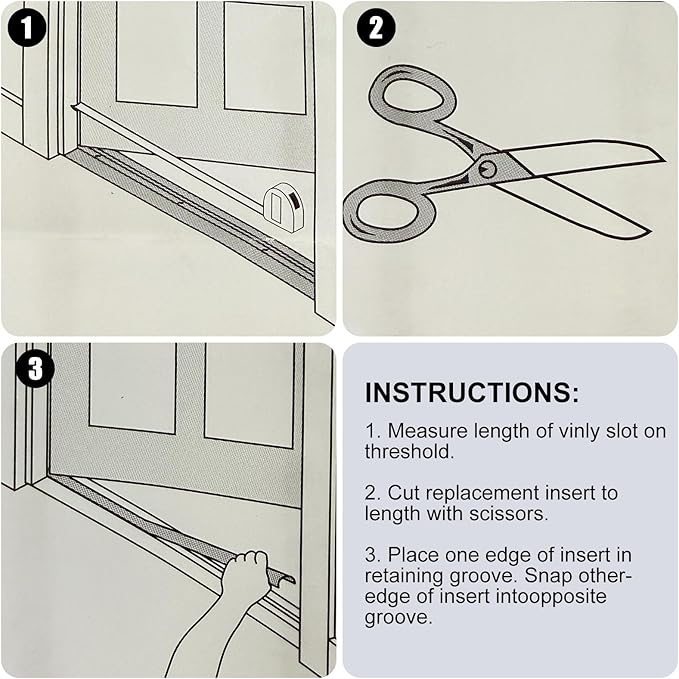 1

2

3

INSTRUCTIONS:

1. Measure length of vinly slot on threshold.

2. Cut replacement insert to length with scissors.

3. Place one edge of insert in retaining groove. Snap other-edge of insert intoopposite groove.