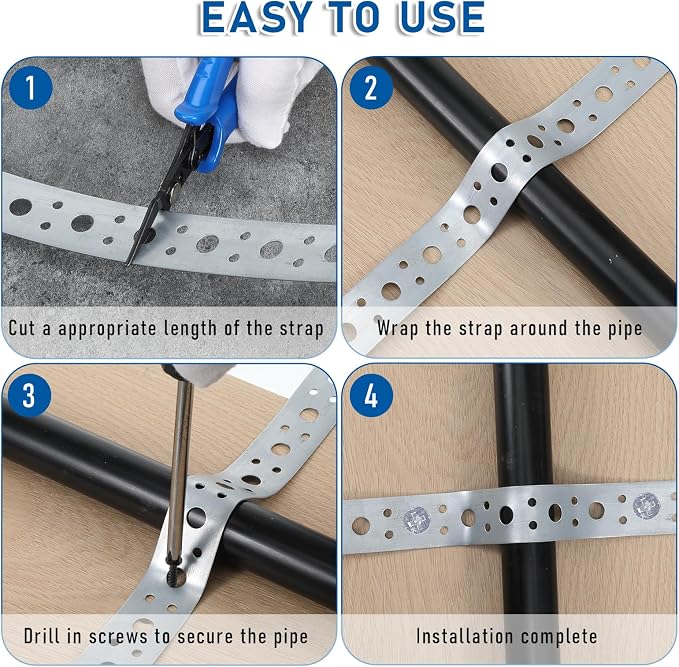 EASY TO USE

1

Cut a appropriate length of the strap

2

Wrap the strap around the pipe

3

Drill in screws to secure the pipe

4

Installation complete