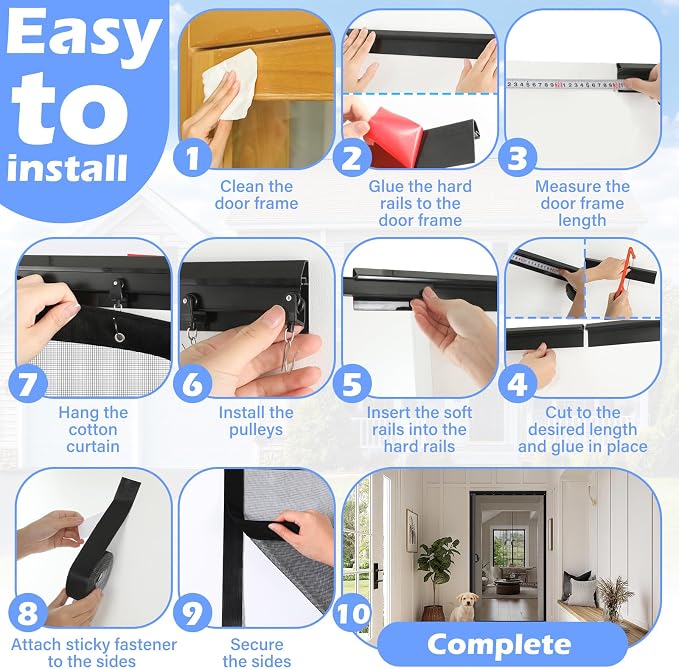 Easy to install

1
Clean the door frame

2
Glue the hard rails to the door frame

3
Measure the door frame length

7
Hang the cotton curtain

6
Install the pulleys

5
Insert the soft rails into the hard rails

4
Cut to the desired length and glue in place

8
Attach sticky fastener to the sides

9
Secure the sides

10
Complete