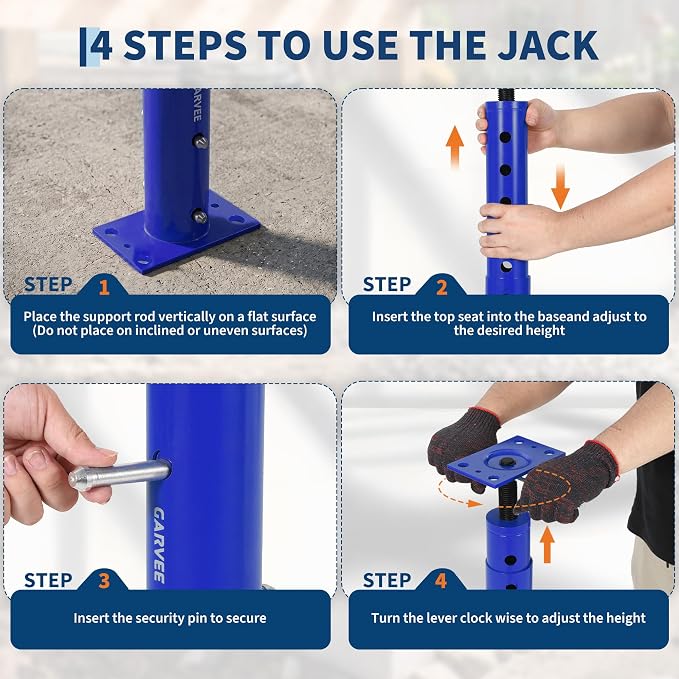 4 STEPS TO USE THE JACK

GARVEE

STEP 1
Place the support rod vertically on a flat surface (Do not place on inclined or uneven surfaces)

STEP 2
Insert the top seat into the baseand adjust to the desired height

GARVEE

STEP 3
Insert the security pin to secure

STEP 4
Turn the lever clock wise to adjust the height