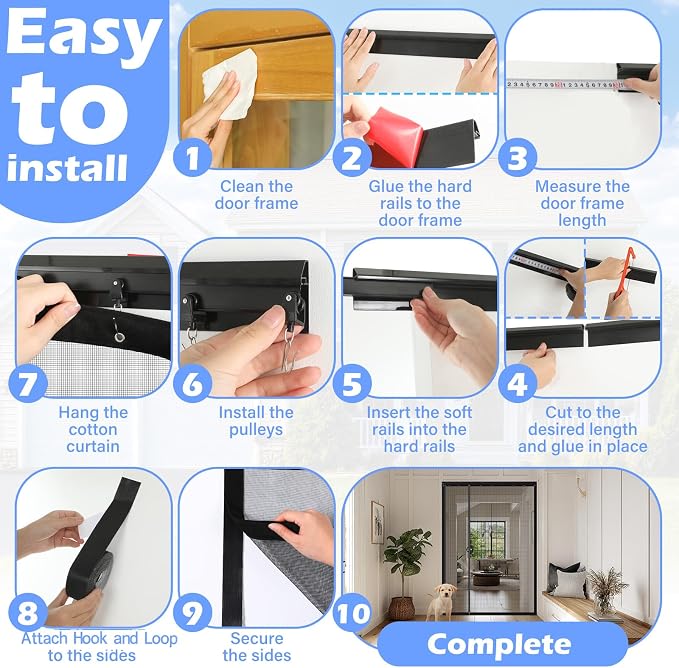 Easy to install

1
Clean the door frame

2
Glue the hard rails to the door frame

3
Measure the door frame length

7
Hang the cotton curtain

6
Install the pulleys

5
Insert the soft rails into the hard rails

4
Cut to the desired length and glue in place

8
Attach Hook and Loop to the sides

9
Secure the sides

10
Complete