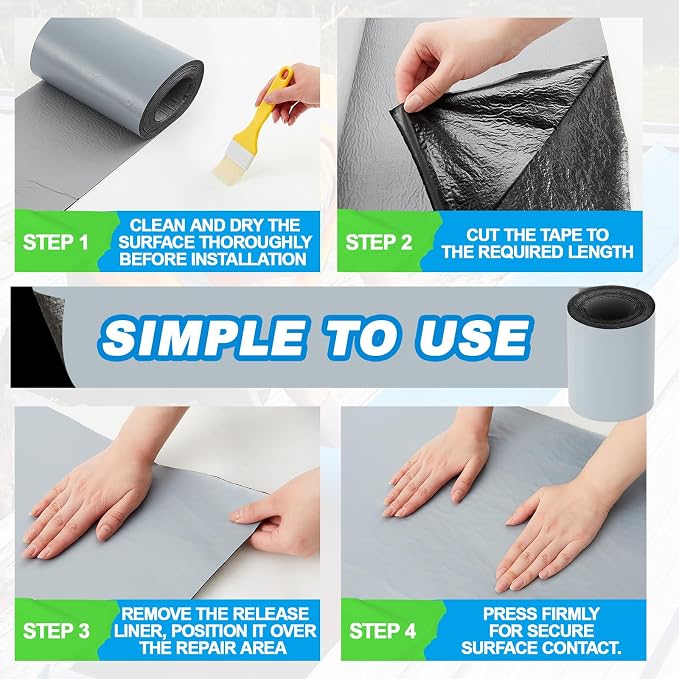 STEP 1
CLEAN AND DRY THE SURFACE THOROUGHLY BEFORE INSTALLATION

STEP 2
CUT THE TAPE TO THE REQUIRED LENGTH

SIMPLE TO USE

STEP 3
REMOVE THE RELEASE LINER, POSITION IT OVER THE REPAIR AREA

STEP 4
PRESS FIRMLY FOR SECURE SURFACE CONTACT.