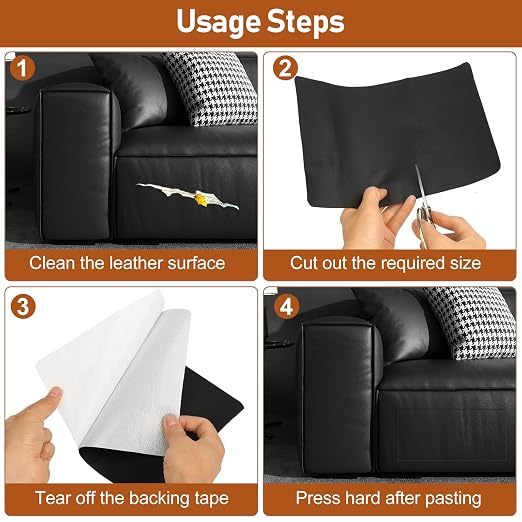 Usage Steps

1

Clean the leather surface

2

Cut out the required size

3

Tear off the backing tape

4

Press hard after pasting