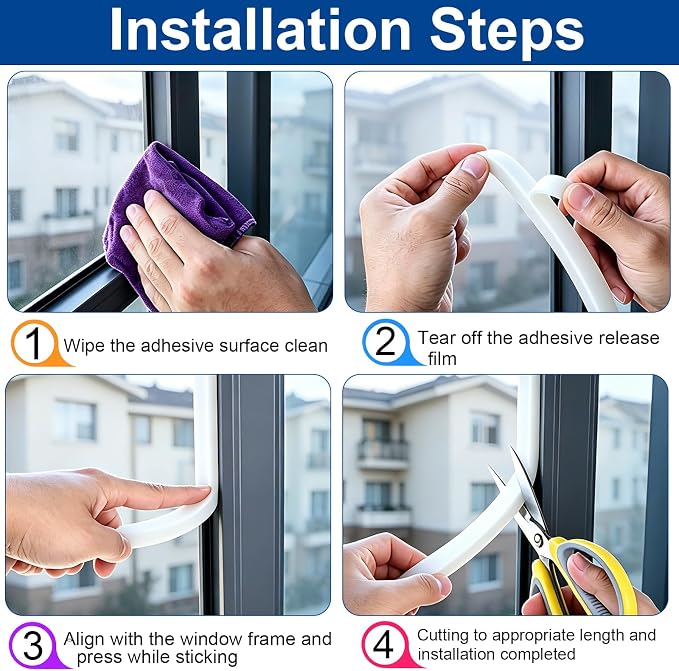 Installation Steps

1 Wipe the adhesive surface clean

2 Tear off the adhesive release film

3 Align with the window frame and press while sticking

4 Cutting to appropriate length and installation completed