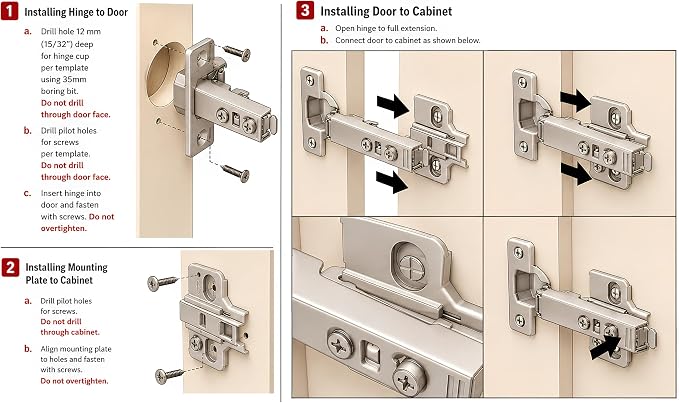 1 Installing Hinge to Door

a. Drill hole 12 mm (15/32") deep for hinge cup per template using 35mm boring bit. Do not drill through door face.

b. Drill pilot holes for screws per template. Do not drill through door face.

c. Insert hinge into door and fasten with screws. Do not overtighten.

2 Installing Mounting Plate to Cabinet

a. Drill pilot holes for screws. Do not drill through cabinet.

b. Align mounting plate to holes and fasten with screws. Do not overtighten.

3 Installing Door to Cabinet

a. Open hinge to full extension.

b. Connect door to cabinet as shown below.