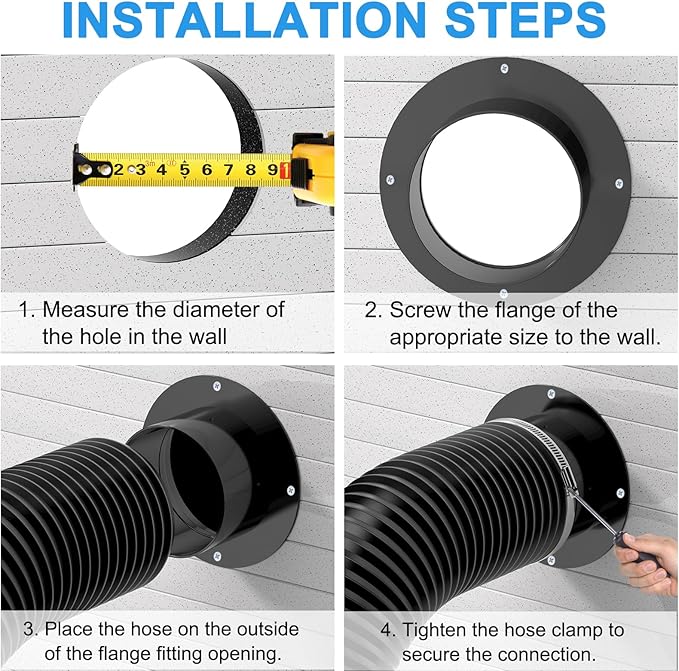 INSTALLATION STEPS

2 3 4 5 6 7 8 9 1

1. Measure the diameter of the hole in the wall

2. Screw the flange of the appropriate size to the wall.

3. Place the hose on the outside of the flange fitting opening.

4. Tighten the hose clamp to secure the connection.