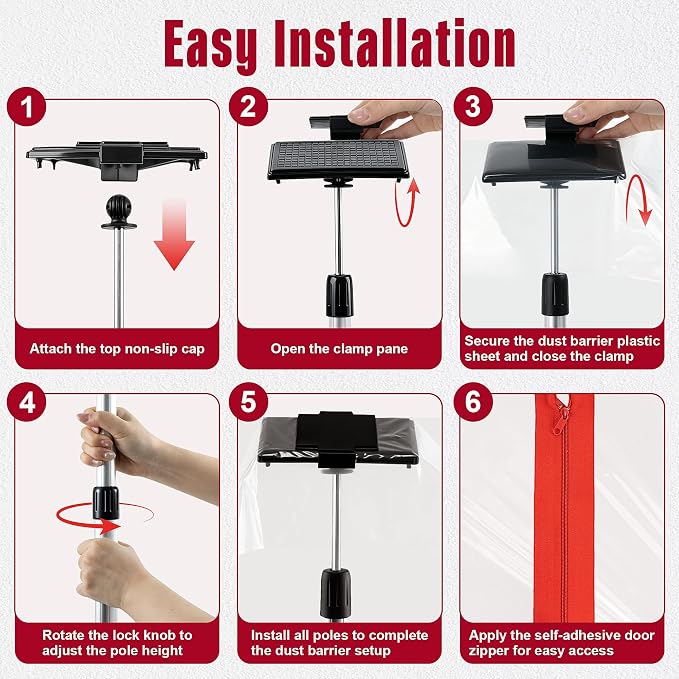 Easy Installation

1

Attach the top non-slip cap

2

Open the clamp pane

3

Secure the dust barrier plastic sheet and close the clamp

4

Rotate the lock knob to adjust the pole height

5

Install all poles to complete the dust barrier setup

6

Apply the self-adhesive door zipper for easy access