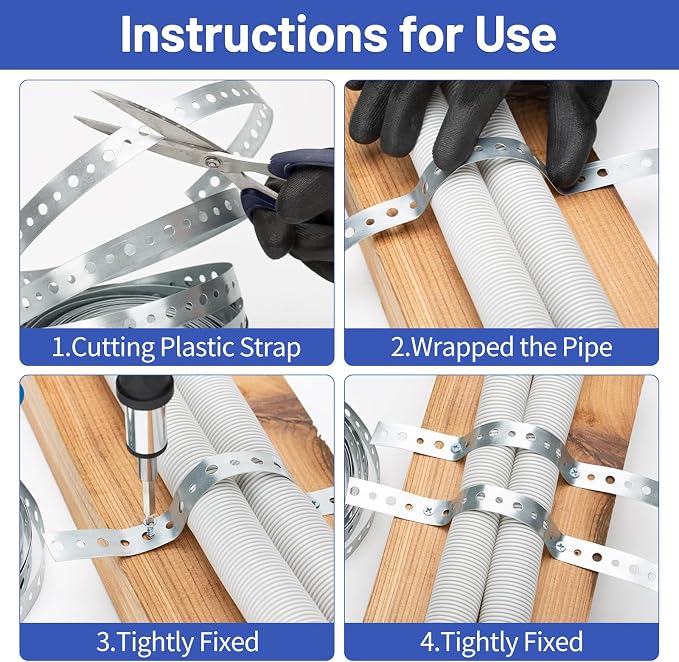 Instructions for Use

1.Cutting Plastic Strap

2.Wrapped the Pipe

3.Tightly Fixed

4.Tightly Fixed