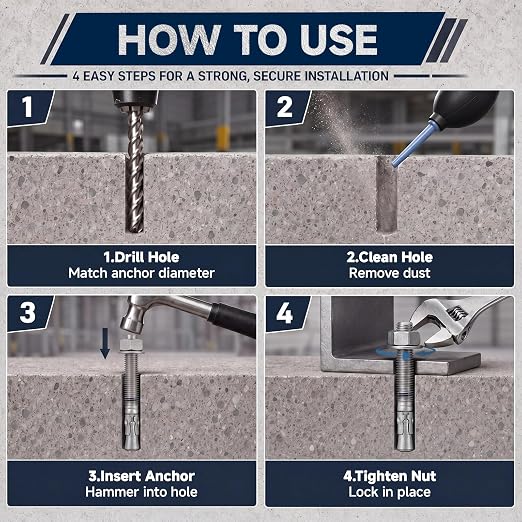 HOW TO USE

4 EASY STEPS FOR A STRONG, SECURE INSTALLATION

1

1.Drill Hole
Match anchor diameter

2

2.Clean Hole
Remove dust

3

3.Insert Anchor
Hammer into hole

4

4.Tighten Nut
Lock in place