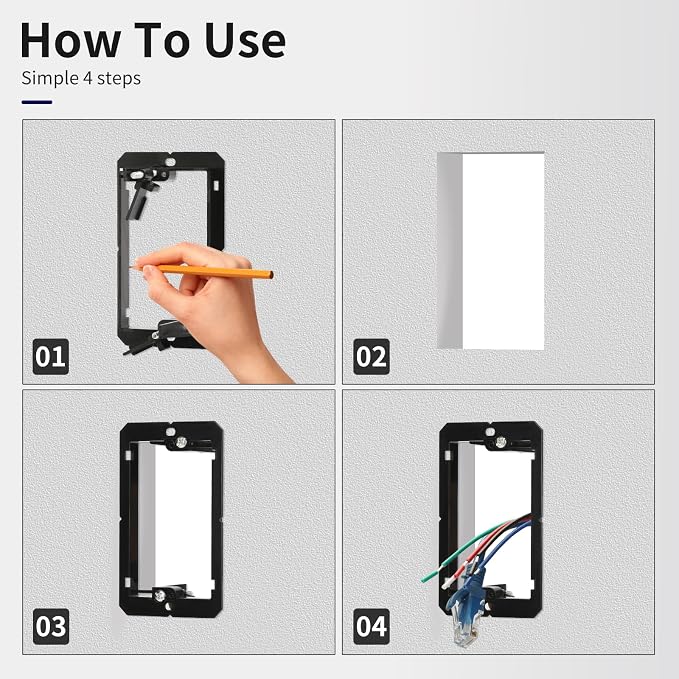 How To Use
Simple 4 steps

01

02

03

04