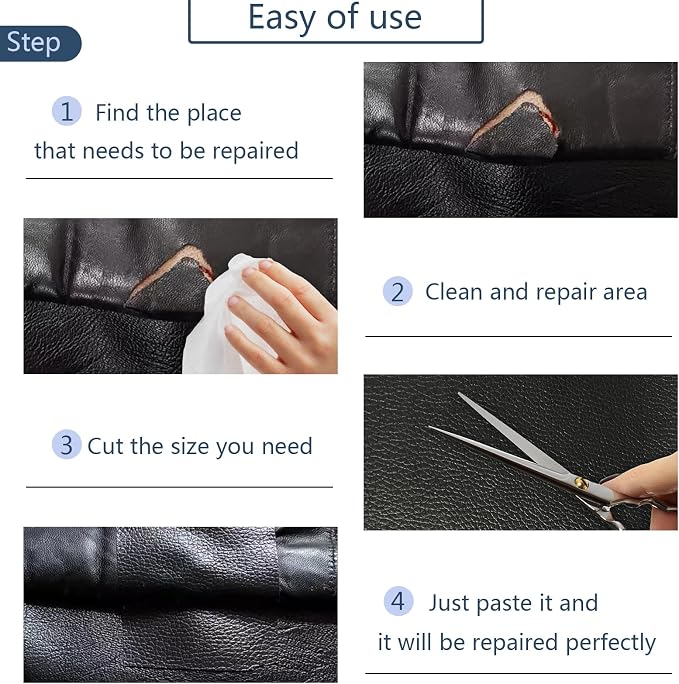 Easy of use

Step

1 Find the place that needs to be repaired

2 Clean and repair area

3 Cut the size you need

4 Just paste it and it will be repaired perfectly