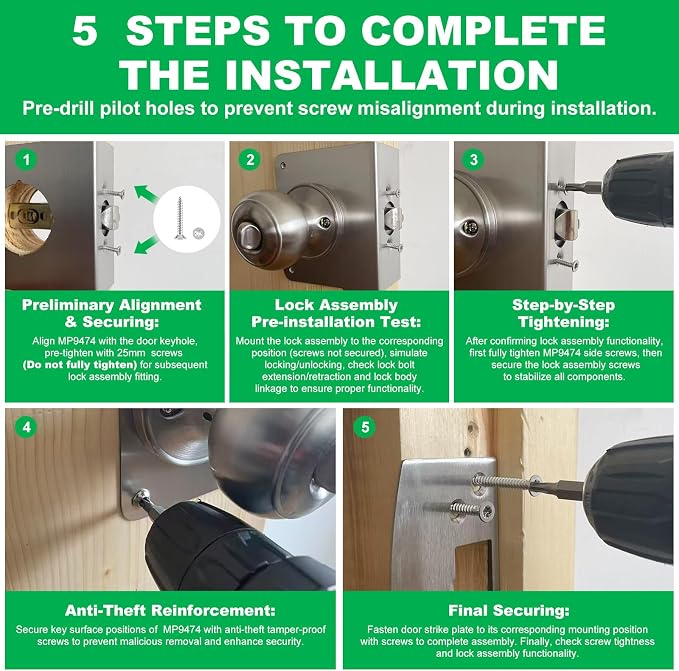 5 STEPS TO COMPLETE THE INSTALLATION

Pre-drill pilot holes to prevent screw misalignment during installation.

1

Preliminary Alignment & Securing:

Align MP9474 with the door keyhole, pre-tighten with 25mm screws (Do not fully tighten) for subsequent lock assembly fitting.

2

Lock Assembly Pre-installation Test:

Mount the lock assembly to the corresponding position (screws not secured), simulate locking/unlocking, check lock bolt extension/retraction and lock body linkage to ensure proper functionality.

3

Step-by-Step Tightening:

After confirming lock assembly functionality, first fully tighten MP9474 side screws, then secure the lock assembly screws to stabilize all components.

4

Anti-Theft Reinforcement:

Secure key surface positions of MP9474 with anti-theft tamper-proof screws to prevent malicious removal and enhance security.

5

Final Securing:

Fasten door strike plate to its corresponding mounting position with screws to complete assembly. Finally, check screw tightness and lock assembly functionality.