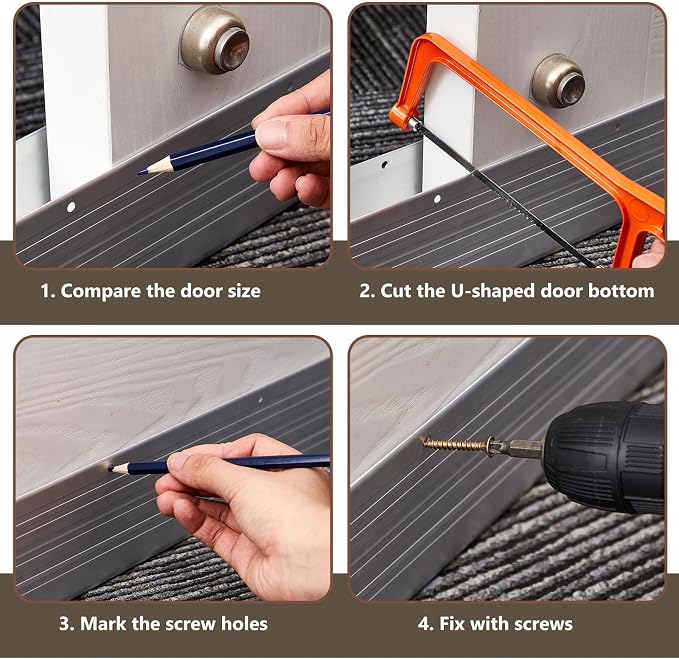 1. Compare the door size

2. Cut the U-shaped door bottom

3. Mark the screw holes

4. Fix with screws