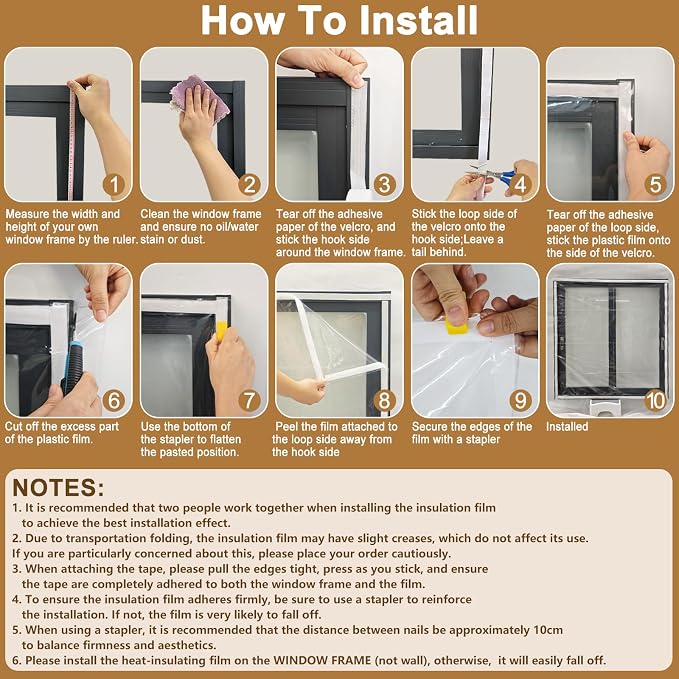 How To Install

1
Measure the width and height of your own window frame by the ruler.

2
Clean the window frame and ensure no oil/water stain or dust.

3
Tear off the adhesive paper of the velcro, and stick the hook side around the window frame.

4
Stick the loop side of the velcro onto the hook side;Leave a tail behind.

5
Tear off the adhesive paper of the loop side, stick the plastic film onto the side of the velcro.

6
Cut off the excess part of the plastic film.

7
Use the bottom of the stapler to flatten the pasted position.

8
Peel the film attached to the loop side away from the hook side

9
Secure the edges of the film with a stapler

10
Installed

NOTES:
1. It is recommended that two people work together when installing the insulation film to achieve the best installation effect.
2. Due to transportation folding, the insulation film may have slight creases, which do not affect its use.
If you are particularly concerned about this, please place your order cautiously.
3. When attaching the tape, please pull the edges tight, press as you stick, and ensure the tape are completely adhered to both the window frame and the film.
4. To ensure the insulation film adheres firmly, be sure to use a stapler to reinforce the installation. If not, the film is very likely to fall off.
5. When using a stapler, it is recommended that the distance between nails be approximately 10cm to balance firmness and aesthetics.
6. Please install the heat-insulating film on the WINDOW FRAME (not wall), otherwise, it will easily fall off.