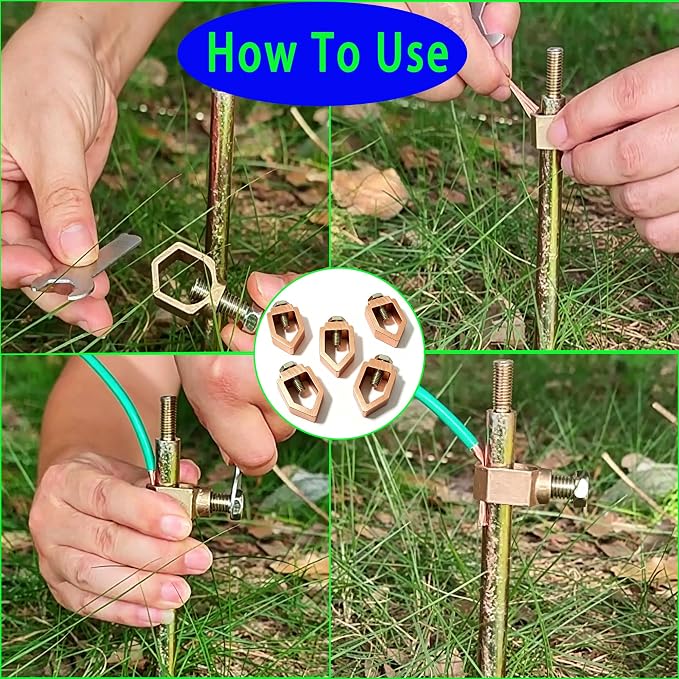 How To Use