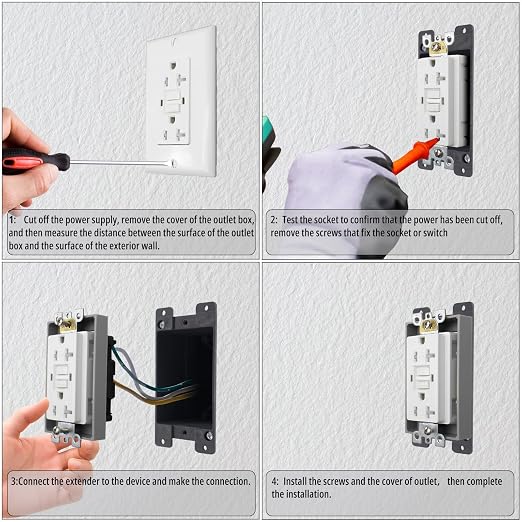 1: Cut off the power supply, remove the cover of the outlet box, and then measure the distance between the surface of the outlet box and the surface of the exterior wall.

2: Test the socket to confirm that the power has been cut off, remove the screws that fix the socket or switch

3:Connect the extender to the device and make the connection.

4: Install the screws and the cover of outlet, then complete the installation.